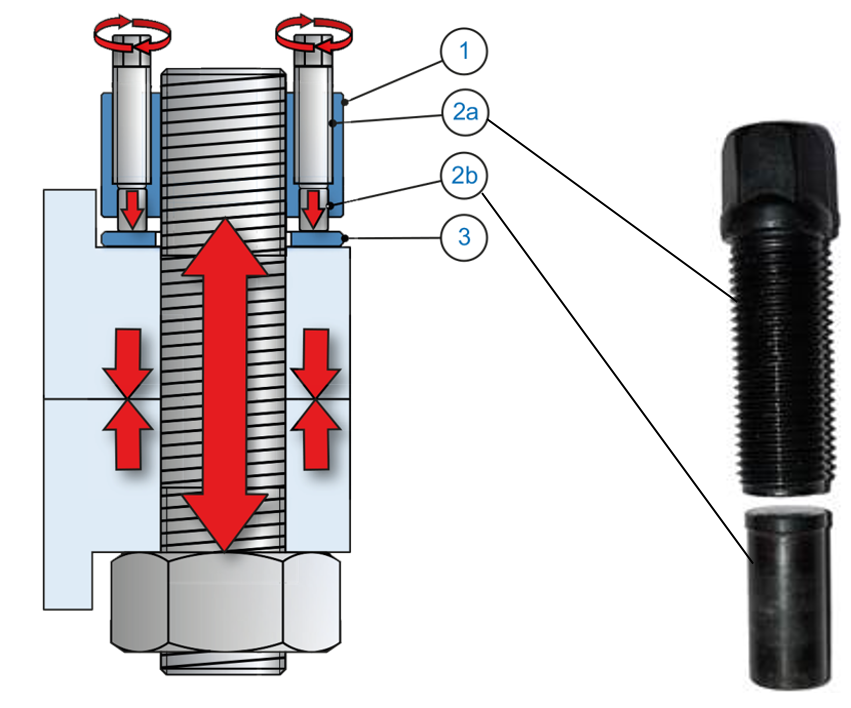 1
2a
2b
3